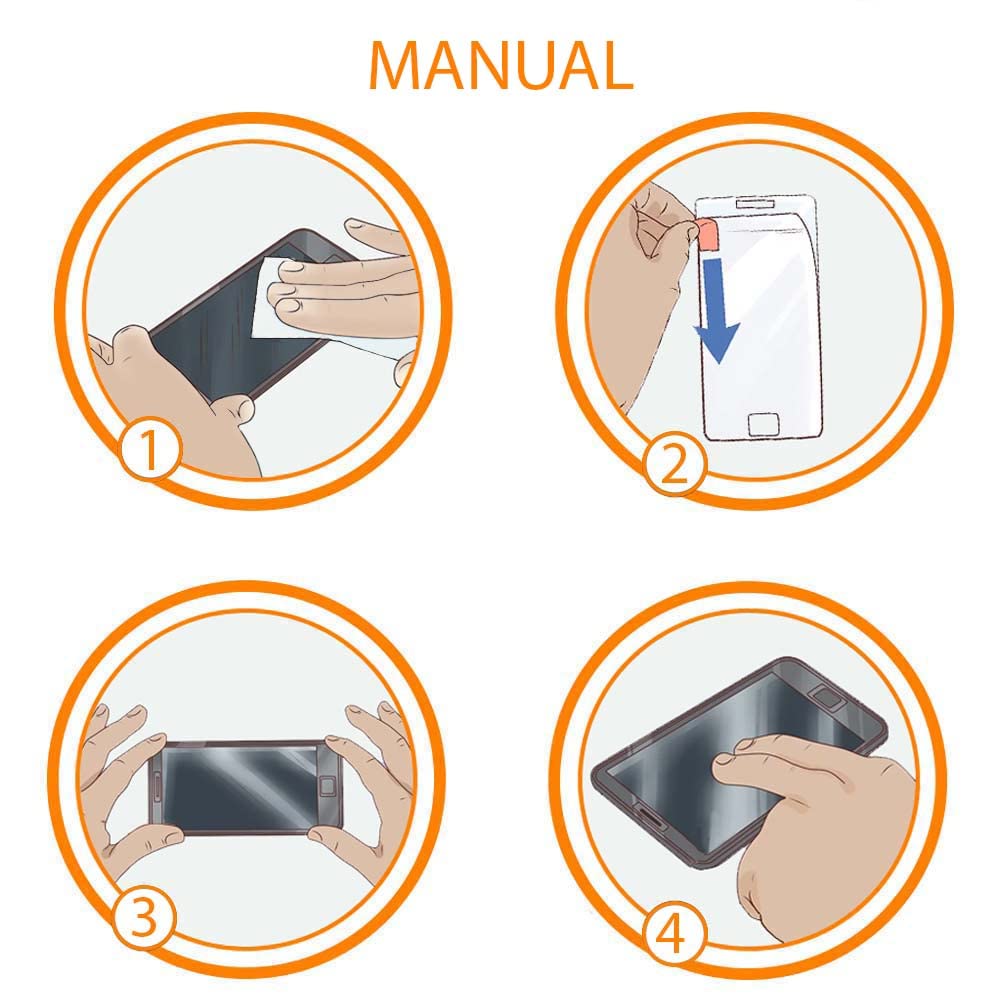 MANUAL

1

2

3

4